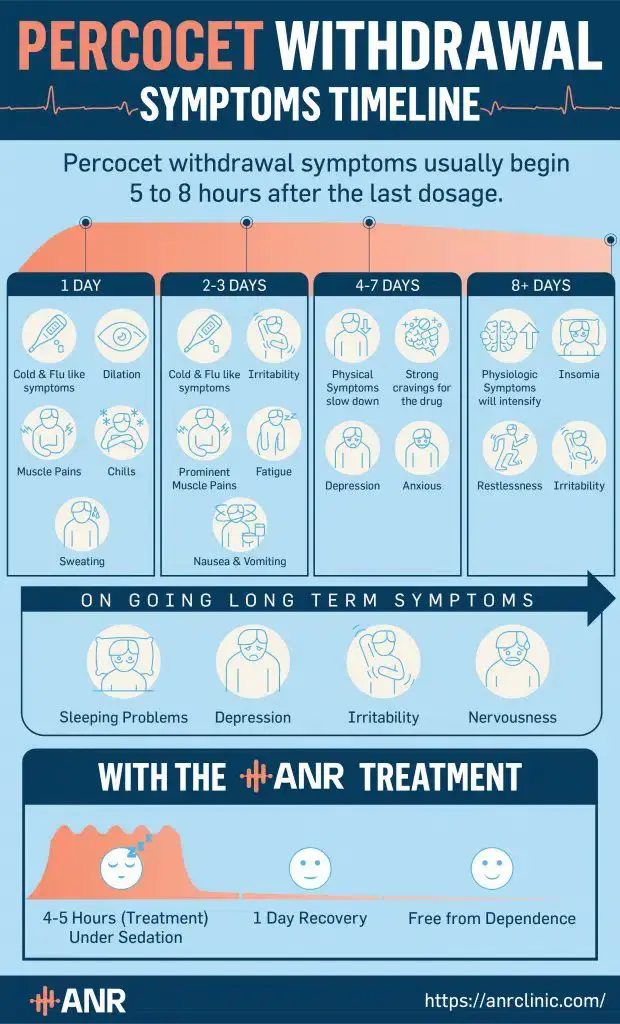 PERCOCET WITHDRAWAL SYMPTOMS TIMELINE

Percocet withdrawal symptoms usually begin 5 to 8 hours after the last dosage.

1 DAY
Cold & Flu like symptoms
Dilation
Muscle Pains
Chills
Sweating

2-3 DAYS
Cold & Flu like symptoms
Irritability
Prominent Muscle Pains
Fatigue
Nausea & Vomiting

4-7 DAYS
Physical Symptoms slow down
Strong cravings for the drug
Depression
Anxious

8+ DAYS
Physiologic Symptoms will intensify
Insomia
Restlessness
Irritability

ON GOING LONG TERM SYMPTOMS
Sleeping Problems
Depression
Irritability
Nervousness

WITH THE ANR TREATMENT
4-5 Hours (Treatment) Under Sedation
1 Day Recovery
Free from Dependence

ANR
https://anrclinic.com/