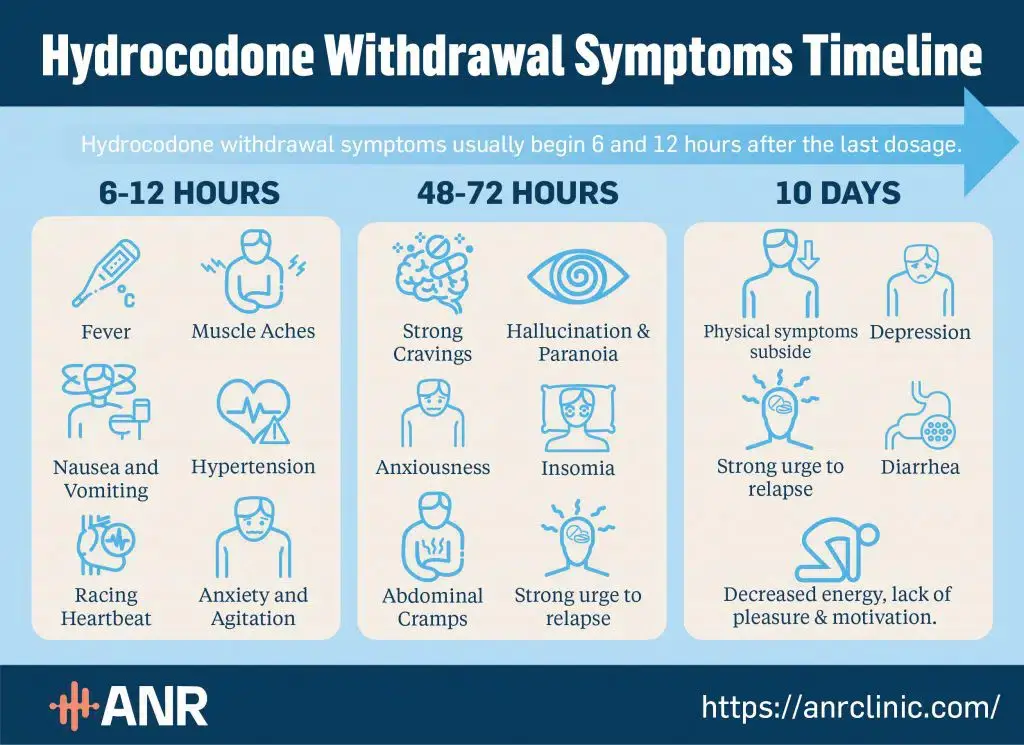 Hydrocodone Withdrawal Symptoms Timeline

Hydrocodone withdrawal symptoms usually begin 6 and 12 hours after the last dosage.

6-12 HOURS

°C

Fever

Muscle Aches

Nausea and Vomiting

Hypertension

Racing Heartbeat

Anxiety and Agitation

48-72 HOURS

Strong Cravings

Hallucination & Paranoia

Anxiousness

Insomia

Abdominal Cramps

Strong urge to relapse

10 DAYS

Physical symptoms subside

Depression

Strong urge to relapse

Diarrhea

Decreased energy, lack of pleasure & motivation.

ANR

https://anrclinic.com/